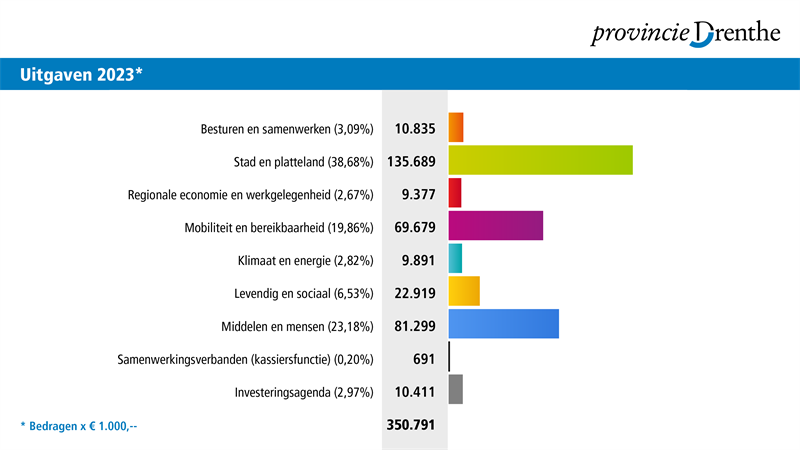 provincie Drenthe

Uitgaven 2023*

| | |
|---|---|
| Besturen en samenwerken (3,09%) | 10.835 |
| Stad en platteland (38,68%) | 135.689 |
| Regionale economie en werkgelegenheid (2,67%) | 9.377 |
| Mobiliteit en bereikbaarheid (19,86%) | 69.679 |
| Klimaat en energie (2,82%) | 9.891 |
| Levendig en sociaal (6,53%) | 22.919 |
| Middelen en mensen (23,18%) | 81.299 |
| Samenwerkingsverbanden (kassiersfunctie) (0,20%) | 691 |
| Investeringsagenda (2,97%) | 10.411 |
| * Bedragen x € 1.000,-- | 350.791 |